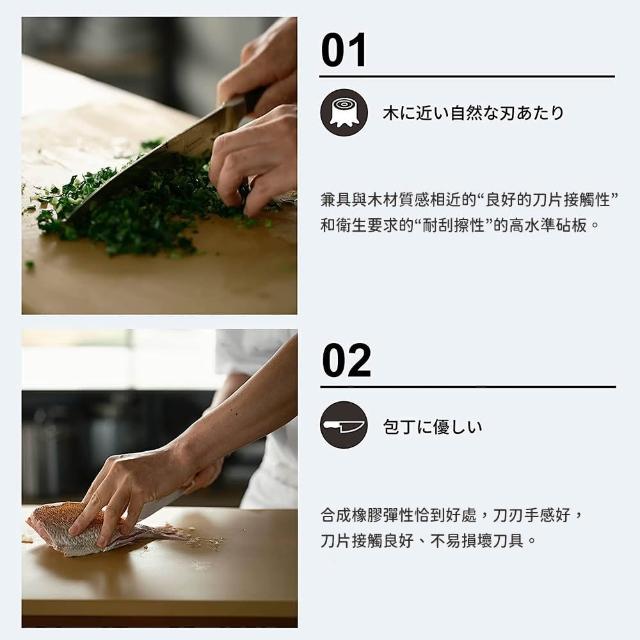 01

木に近い自然な刃あたり

兼具與木材質感相近的“良好的刀片接觸性”和衛生要求的“耐刮擦性”的高水準砧板。

02

包丁に優しい

合成橡膠彈性恰到好處，刀刃手感好，刀片接觸良好、不易損壞刀具。