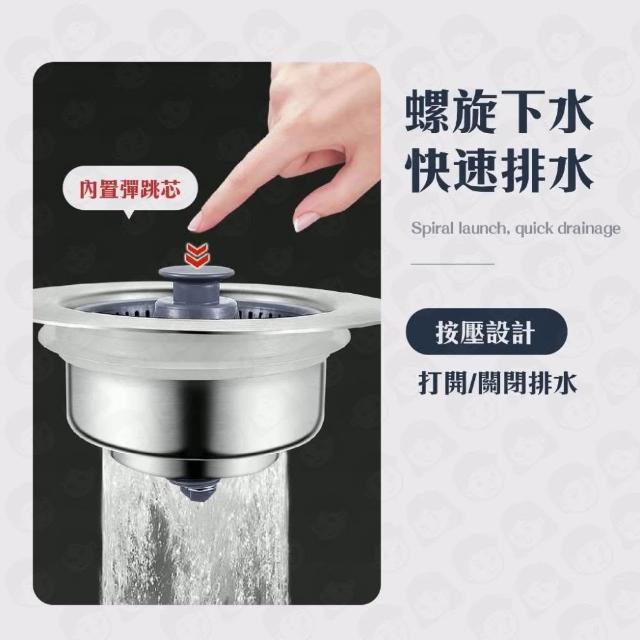 內置彈跳芯

螺旋下水
快速排水

Spiral launch, quick drainage

按壓設計

打開/關閉排水