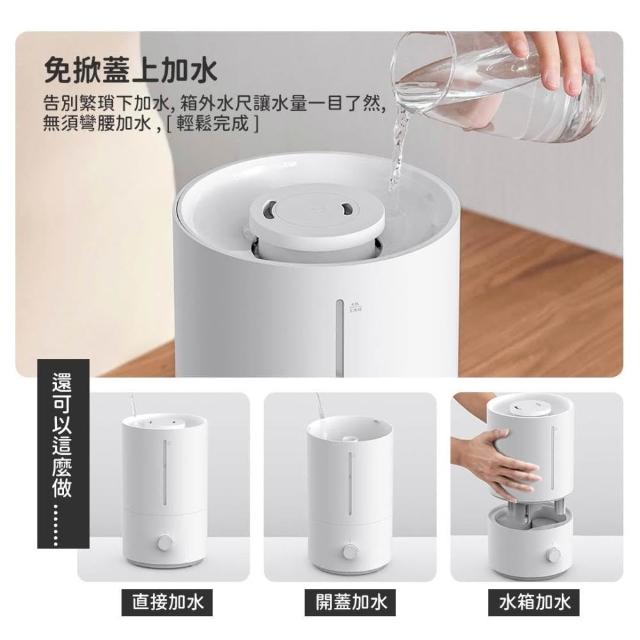 免掀蓋上加水

告別繁瑣下加水, 箱外水尺讓水量一目了然, 無須彎腰加水 , [ 輕鬆完成 ]

還可以這麼做……

直接加水

開蓋加水

水箱加水