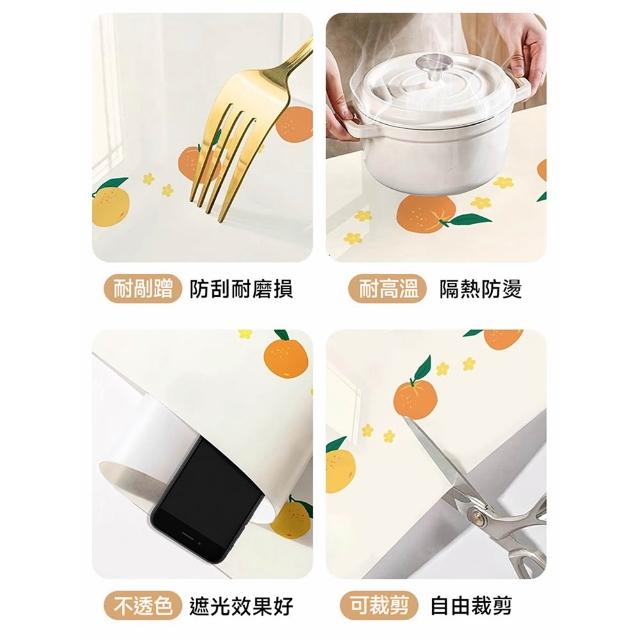 耐剮蹭 防刮耐磨損

耐高溫 隔熱防燙

不透色 遮光效果好

可裁剪 自由裁剪