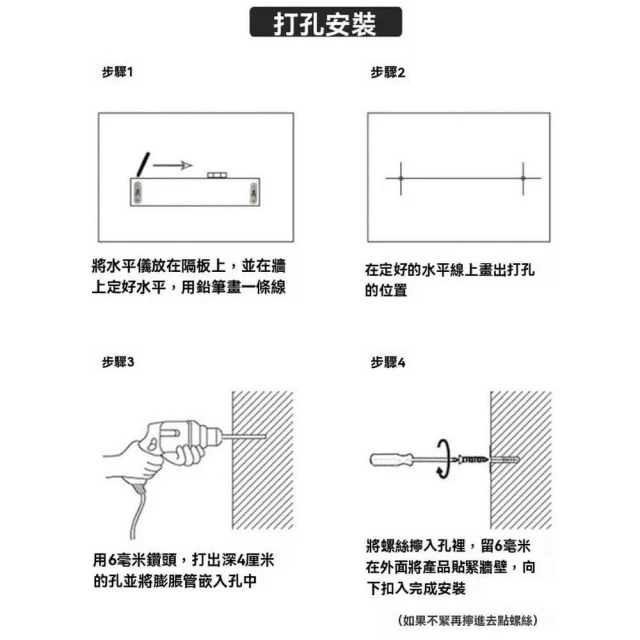 打孔安裝

步驟1

將水平儀放在隔板上，並在牆上定好水平，用鉛筆畫一條線

步驟2

在定好的水平線上畫出打孔的位置

步驟3

用6毫米鑽頭，打出深4厘米的孔並將膨脹管嵌入孔中

步驟4

將螺絲擰入孔裡，留6毫米在外面將產品貼緊牆壁，向下扣入完成安裝

（如果不緊再擰進去點螺絲）