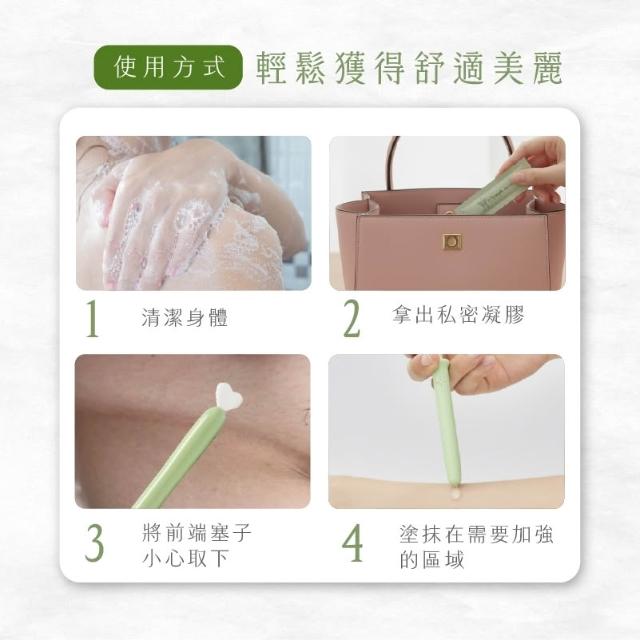 使用方式 輕鬆獲得舒適美麗

1 清潔身體

2 拿出私密凝膠

3 將前端塞子小心取下

4 塗抹在需要加強的區域