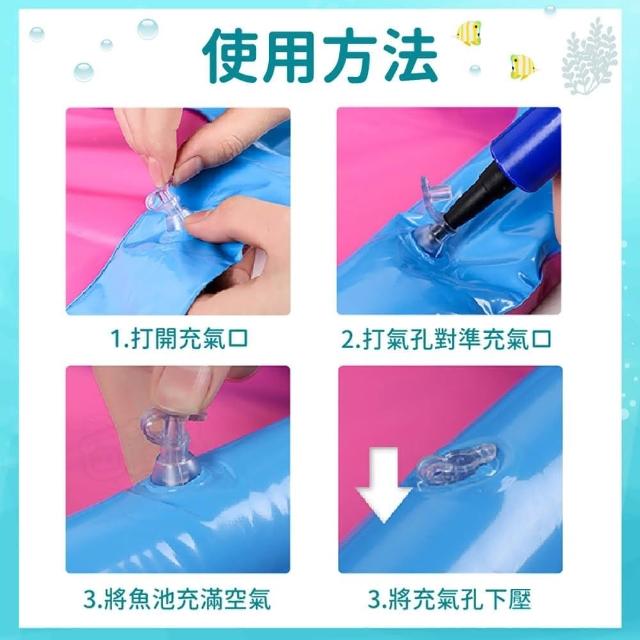 使用方法

1.打開充氣口

2.打氣孔對準充氣口

3.將魚池充滿空氣

3.將充氣孔下壓