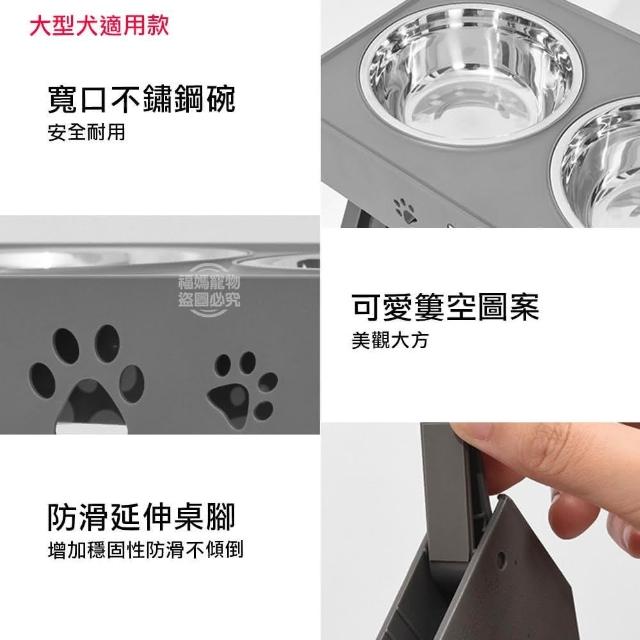 大型犬適用款

寬口不鏽鋼碗
安全耐用

福媽寵物
盜圖必究

可愛簍空圖案
美觀大方

防滑延伸桌腳
增加穩固性防滑不傾倒