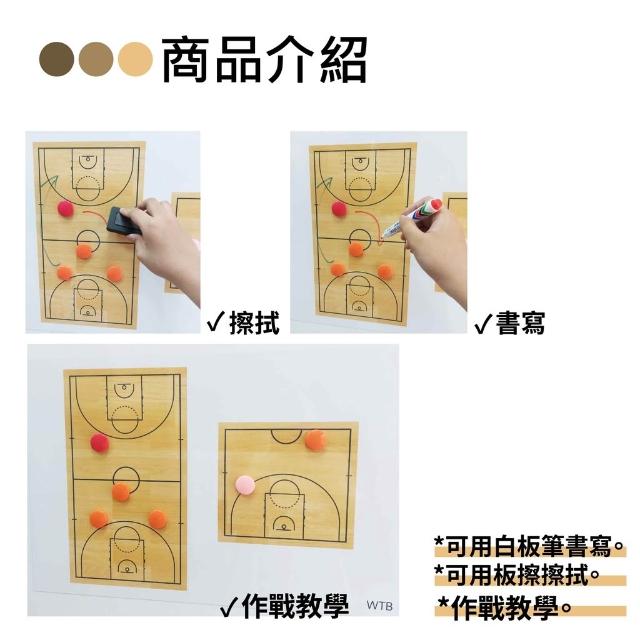 商品介紹

✓擦拭

✓書寫

✓作戰教學

WTB

*可用白板筆書寫。
*可用板擦擦拭。
*作戰教學。