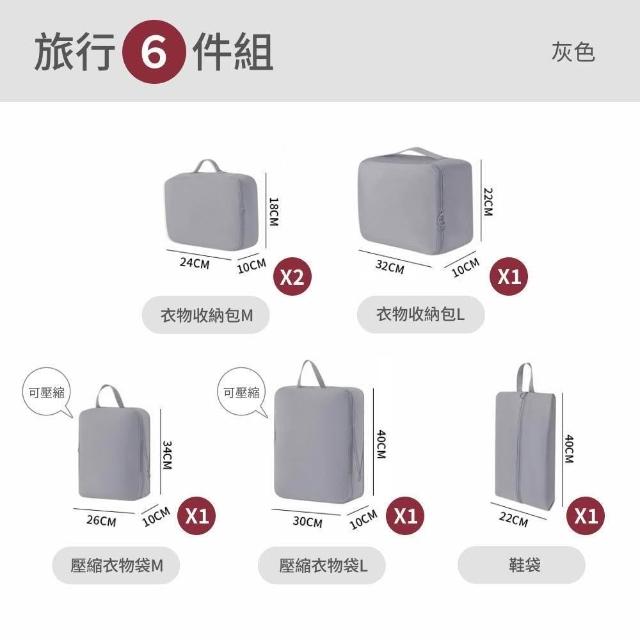 旅行 6 件組

灰色

18CM
24CM
10CM
X2
衣物收納包M

22CM
32CM
10CM
X1
衣物收納包L

可壓縮
34CM
26CM
10CM
X1
壓縮衣物袋M

可壓縮
40CM
30CM
10CM
X1
壓縮衣物袋L

40CM
22CM
X1
鞋袋