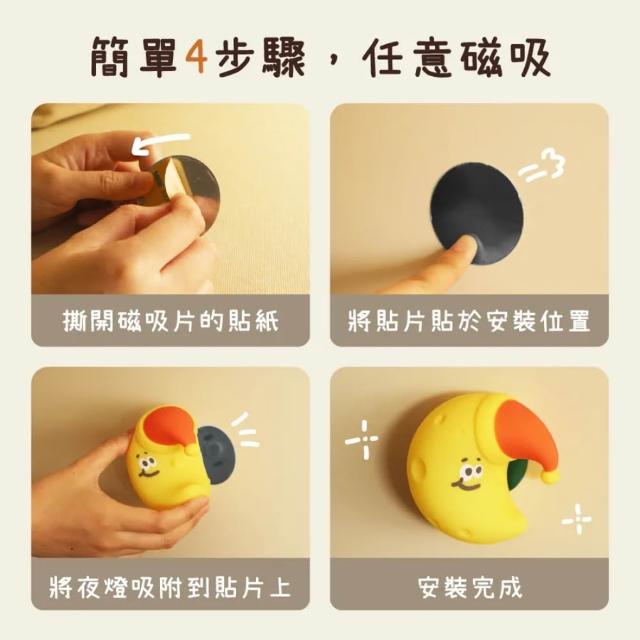 簡單4步驟，任意磁吸

撕開磁吸片的貼紙

將貼片貼於安裝位置

將夜燈吸附到貼片上

安裝完成