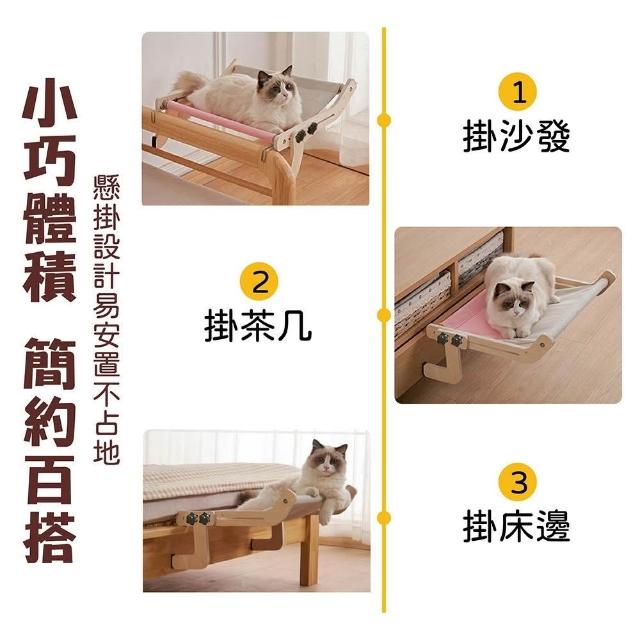 小巧體積 簡約百搭

懸掛設計易安置不占地

1
掛沙發

2
掛茶几

3
掛床邊