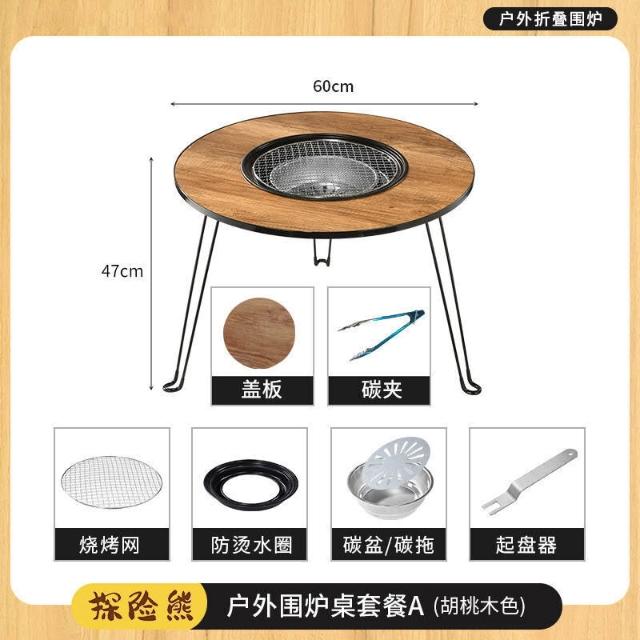 户外折叠围炉

60cm

47cm

盖板

碳夹

烧烤网

防烫水圈

碳盆/碳拖

起盘器

探险熊

户外围炉桌套餐A (胡桃木色)