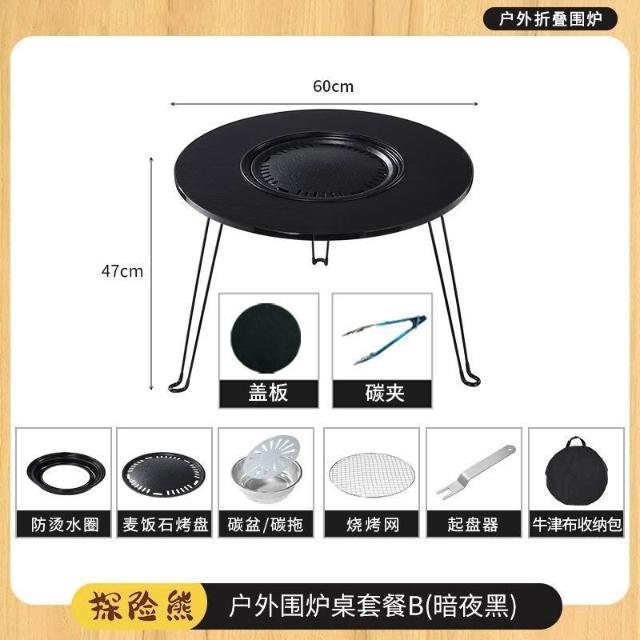 户外折叠围炉

60cm

47cm

盖板

碳夹

防烫水圈

麦饭石烤盘

碳盆/碳拖

烧烤网

起盘器

牛津布收纳包

探险熊

户外围炉桌套餐B(暗夜黑)