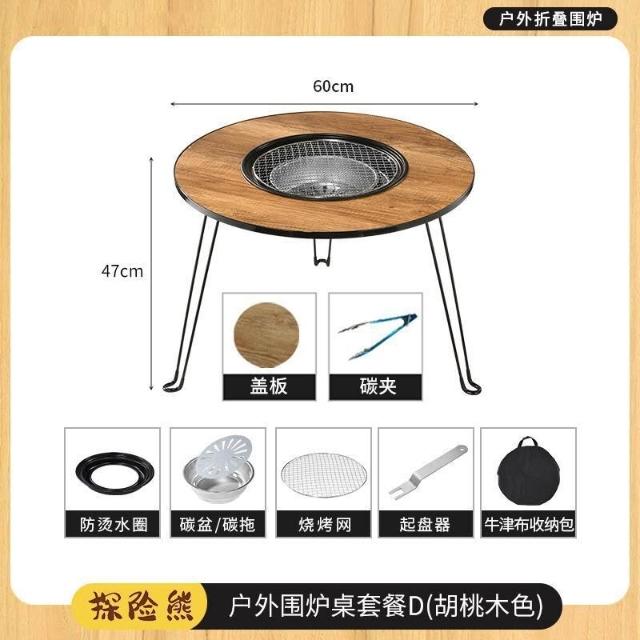 户外折叠围炉

60cm

47cm

盖板

碳夹

防烫水圈

碳盆/碳拖

烧烤网

起盘器

牛津布收纳包

探险熊

户外围炉桌套餐D(胡桃木色)