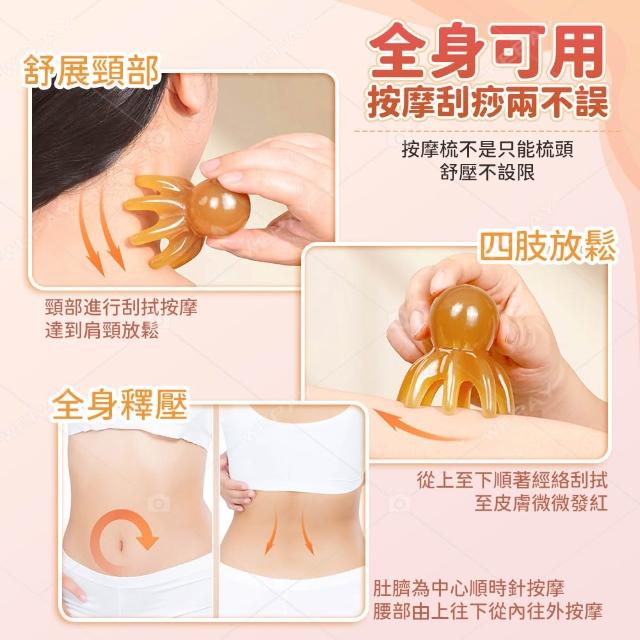 全身可用
按摩刮痧兩不誤

按摩梳不是只能梳頭
舒壓不設限

舒展頸部

頸部進行刮拭按摩
達到肩頸放鬆

四肢放鬆

從上至下順著經絡刮拭
至皮膚微微發紅

全身釋壓

肚臍為中心順時針按摩
腰部由上往下從內往外按摩