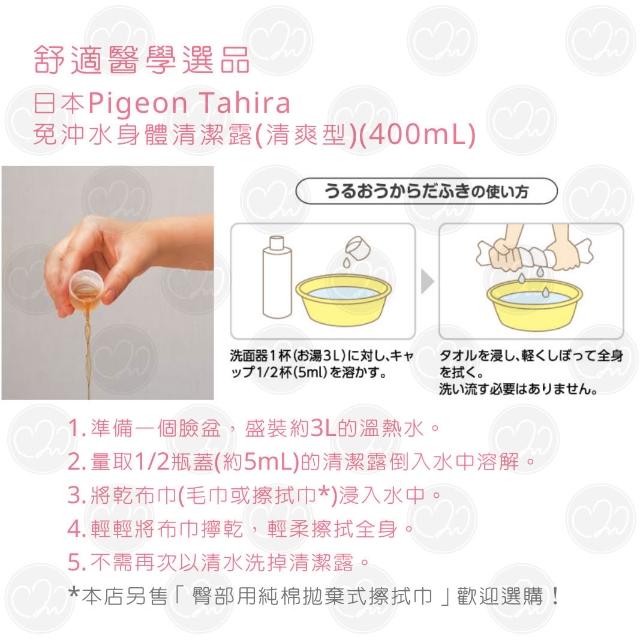 舒適醫學選品
日本Pigeon Tahira
免沖水身體清潔露(清爽型)(400mL)

うるおうからだふきの使い方

洗面器1杯(お湯3L)に対し、キャップ1/2杯(5ml)を溶かす。

タオルを浸し、軽くしぼって全身を拭く。
洗い流す必要はありません。

1. 準備一個臉盆，盛裝約3L的溫熱水。
2. 量取1/2瓶蓋(約5mL)的清潔露倒入水中溶解。
3. 將乾布巾(毛巾或擦拭巾*)浸入水中。
4. 輕輕將布巾擰乾，輕柔擦拭全身。
5. 不需再次以清水洗掉清潔露。
*本店另售「 臀部用純棉拋棄式擦拭巾 」歡迎選購！