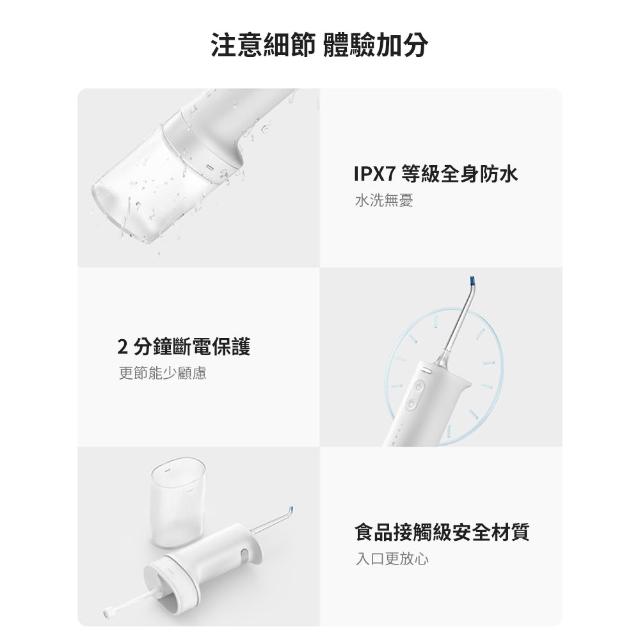 注意細節 體驗加分

IPX7 等級全身防水
水洗無憂

2 分鐘斷電保護
更節能少顧慮

食品接觸級安全材質
入口更放心