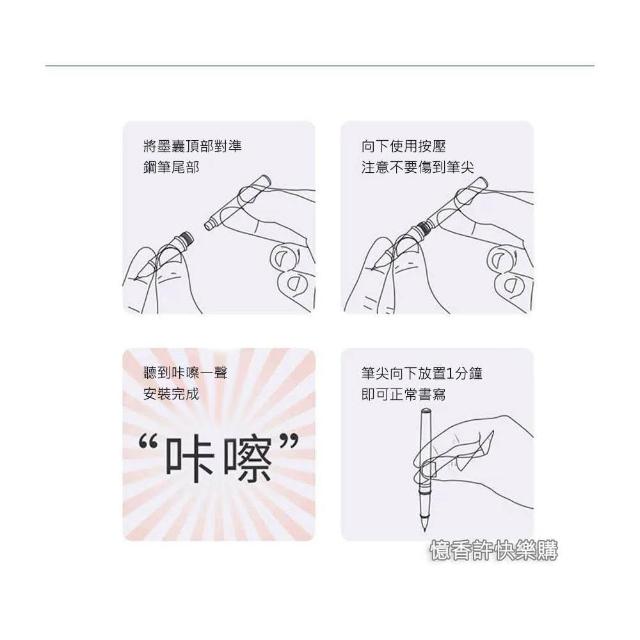 將墨囊頂部對準
鋼筆尾部

向下使用按壓
注意不要傷到筆尖

聽到咔嚓一聲
安裝完成

“咔嚓”

筆尖向下放置1分鐘
即可正常書寫

憶香許快樂購