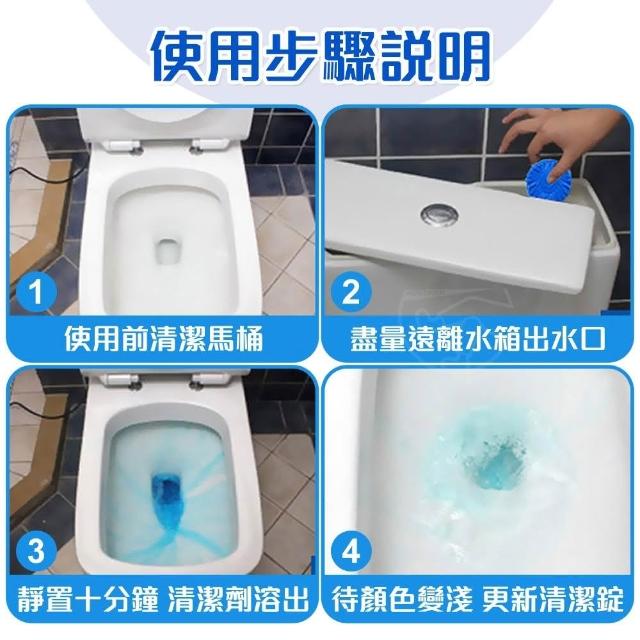 使用步驟說明

1
使用前清潔馬桶

2
盡量遠離水箱出水口

3
靜置十分鐘 清潔劑溶出

4
待顏色變淺 更新清潔錠