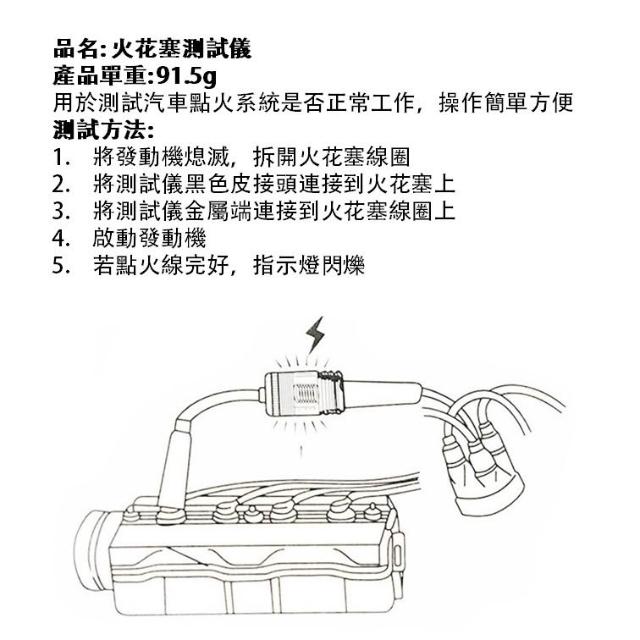 品名: 火花塞測試儀
產品單重:91.5g
用於測試汽車點火系統是否正常工作，操作簡單方便
測試方法:
1. 將發動機熄滅，拆開火花塞線圈
2. 將測試儀黑色皮接頭連接到火花塞上
3. 將測試儀金屬端連接到火花塞線圈上
4. 啟動發動機
5. 若點火線完好，指示燈閃爍