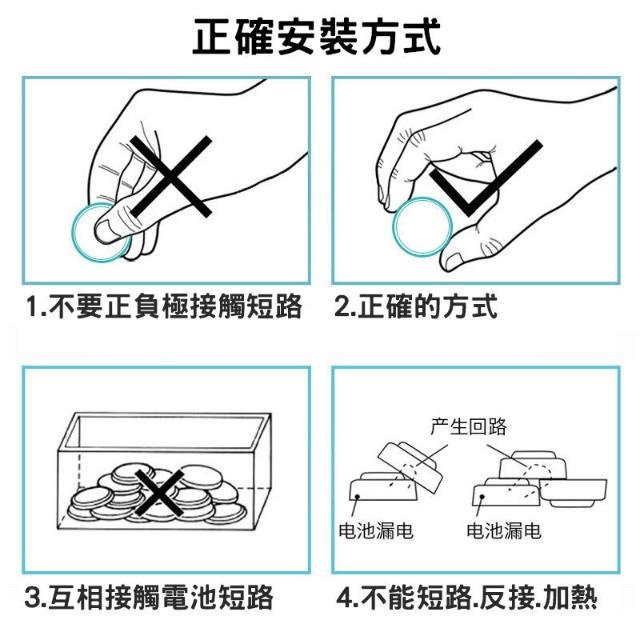 正確安裝方式

1.不要正負極接觸短路

2.正確的方式

3.互相接觸電池短路

产生回路

电池漏电

电池漏电

4.不能短路.反接.加熱