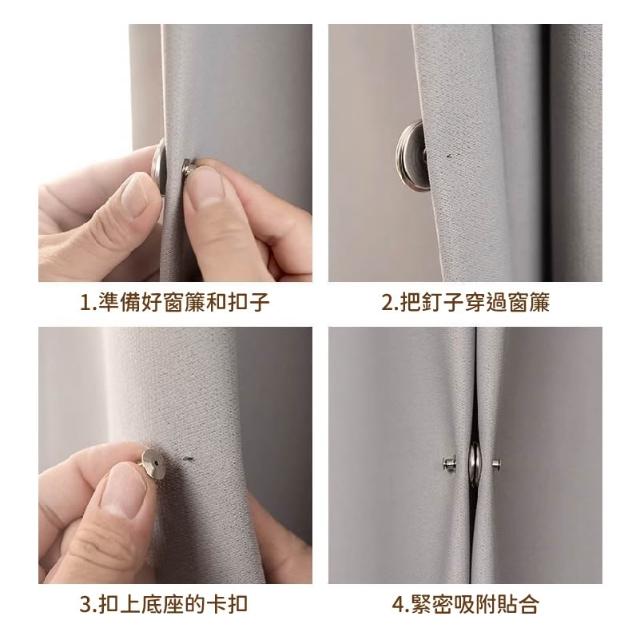 1.準備好窗簾和扣子

2.把釘子穿過窗簾

3.扣上底座的卡扣

4.緊密吸附貼合