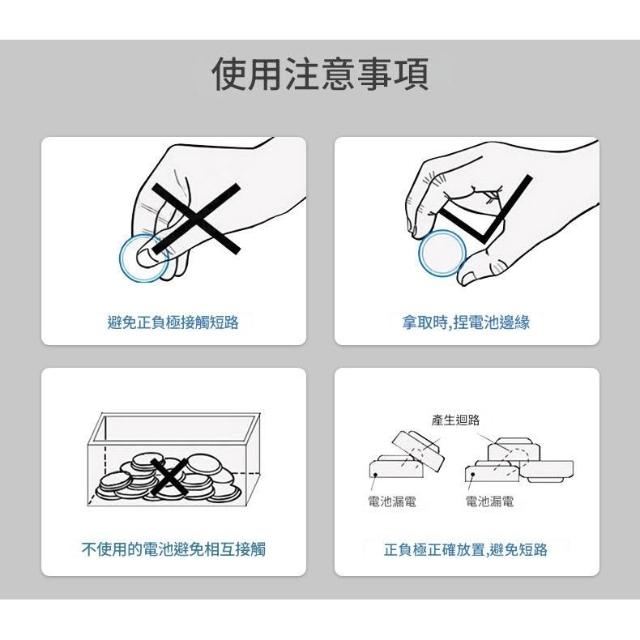 使用注意事項

避免正負極接觸短路

拿取時,捏電池邊緣

不使用的電池避免相互接觸

產生迴路

電池漏電

電池漏電

正負極正確放置,避免短路