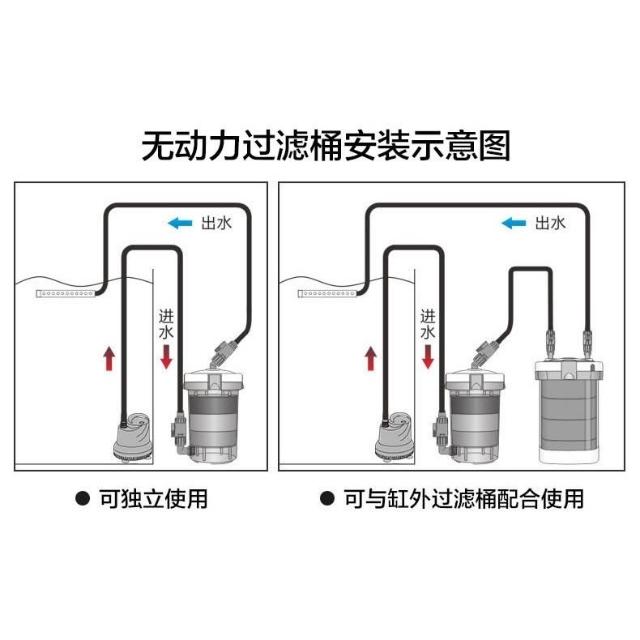 无动力过滤桶安装示意图

出水

进水

● 可独立使用

出水

进水

● 可与缸外过滤桶配合使用