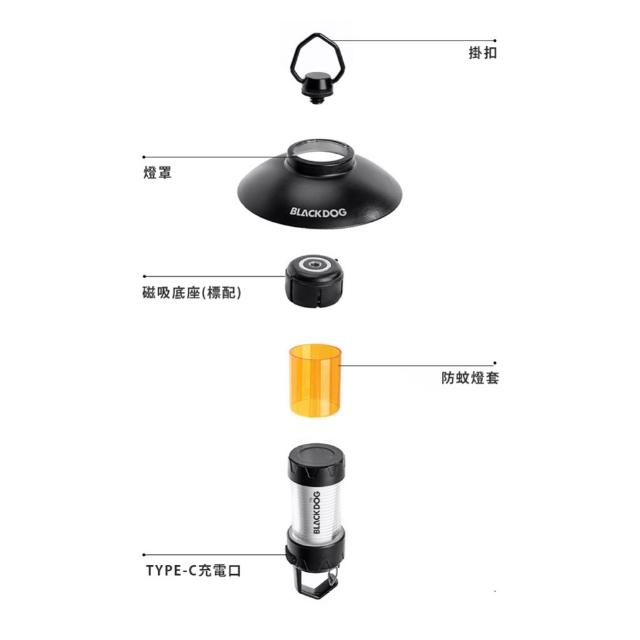 掛扣

燈罩

BLACKDOG

磁吸底座(標配)

防蚊燈套

BLACKDOG

TYPE-C充電口