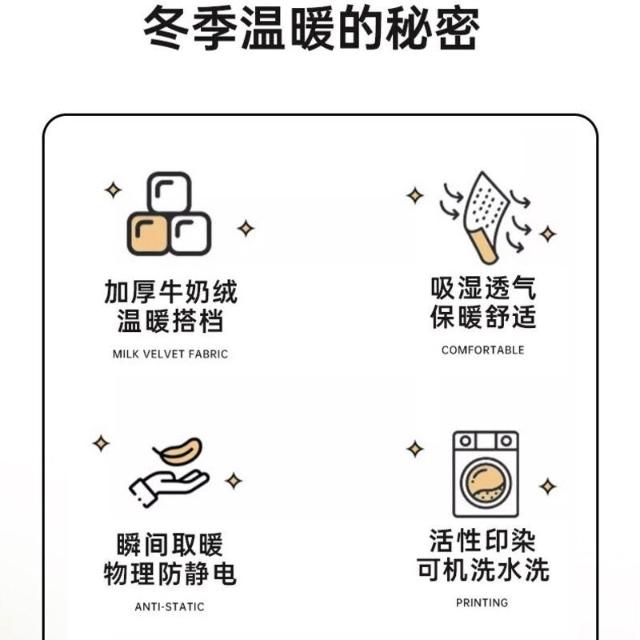 冬季温暖的秘密

加厚牛奶绒
温暖搭档
MILK VELVET FABRIC

吸湿透气
保暖舒适
COMFORTABLE

瞬间取暖
物理防静电
ANTI-STATIC

活性印染
可机洗水洗
PRINTING