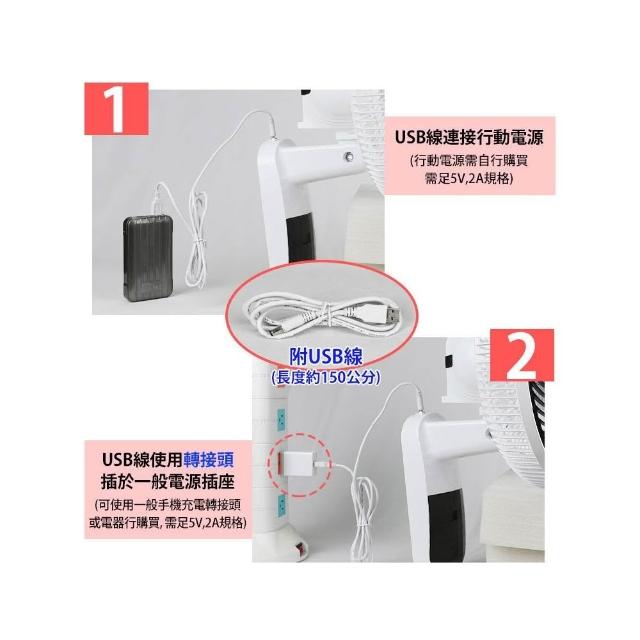 1

USB線連接行動電源
(行動電源需自行購買
需足5V,2A規格)

附USB線
(長度約150公分)

2

USB線使用轉接頭
插於一般電源插座
(可使用一般手機充電轉接頭
或電器行購買, 需足5V,2A規格)