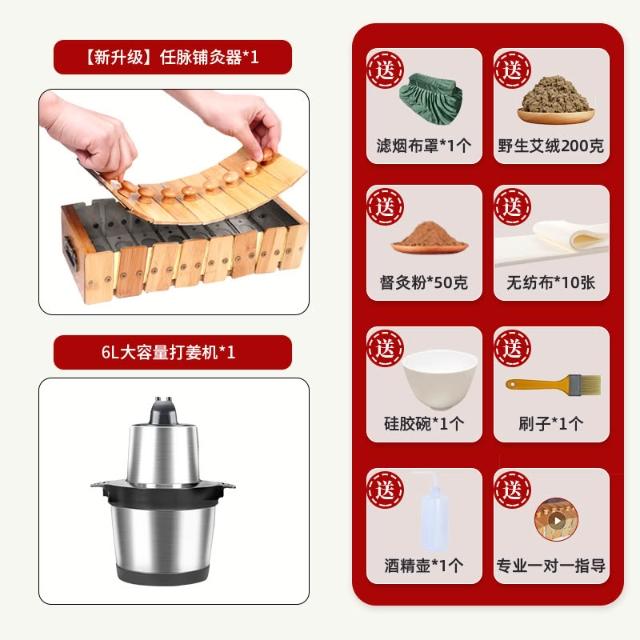 【新升级】任脉铺灸器*1

6L大容量打姜机*1

送
滤烟布罩*1个

送
野生艾绒200克

送
督灸粉*50克

送
无纺布*10张

送
硅胶碗*1个

送
刷子*1个

送
酒精壶*1个

送
专业一对一指导