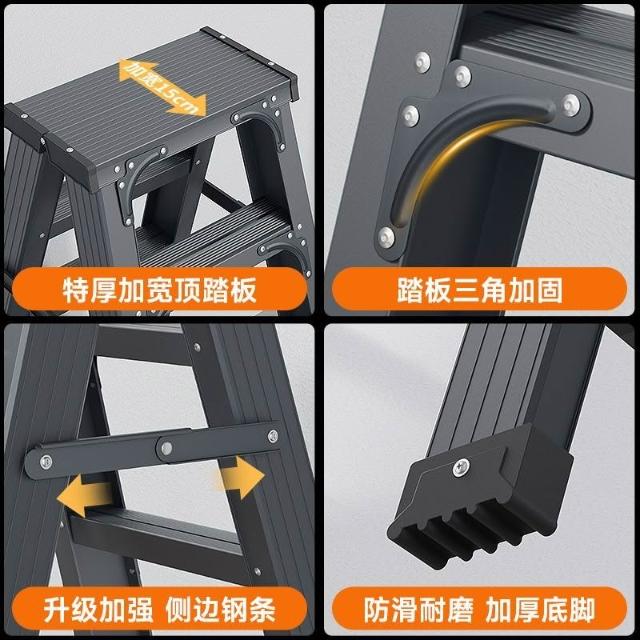 加宽15cm

特厚加宽顶踏板

踏板三角加固

升级加强 侧边钢条

防滑耐磨 加厚底脚