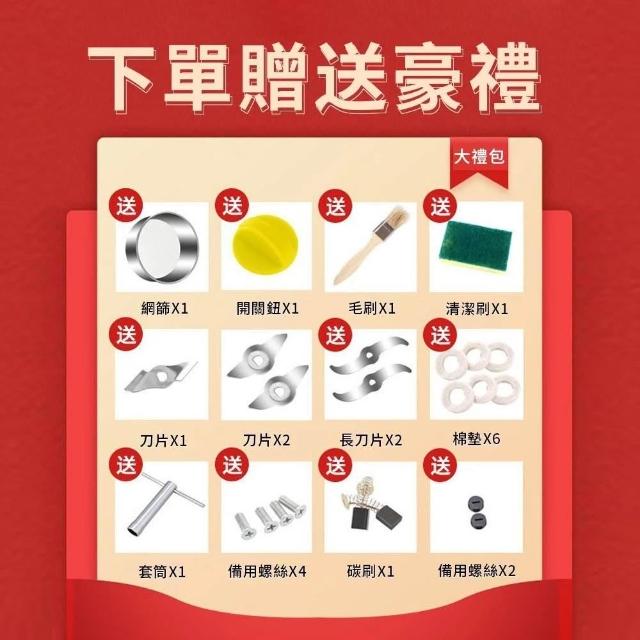 下單贈送豪禮

大禮包

送
網篩X1

送
開關鈕X1

送
毛刷X1

送
清潔刷X1

送
刀片X1

送
刀片X2

送
長刀片X2

送
棉墊X6

送
套筒X1

送
備用螺絲X4

送
碳刷X1

送
備用螺絲X2