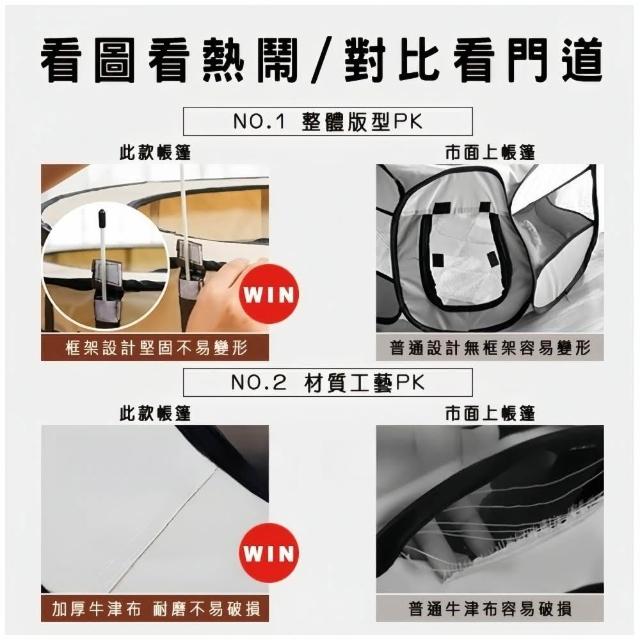 看圖看熱鬧/對比看門道

NO.1 整體版型PK

此款帳篷

WIN

框架設計堅固不易變形

市面上帳篷

普通設計無框架容易變形

NO.2 材質工藝PK

此款帳篷

WIN

加厚牛津布 耐磨不易破損

市面上帳篷

普通牛津布容易破損