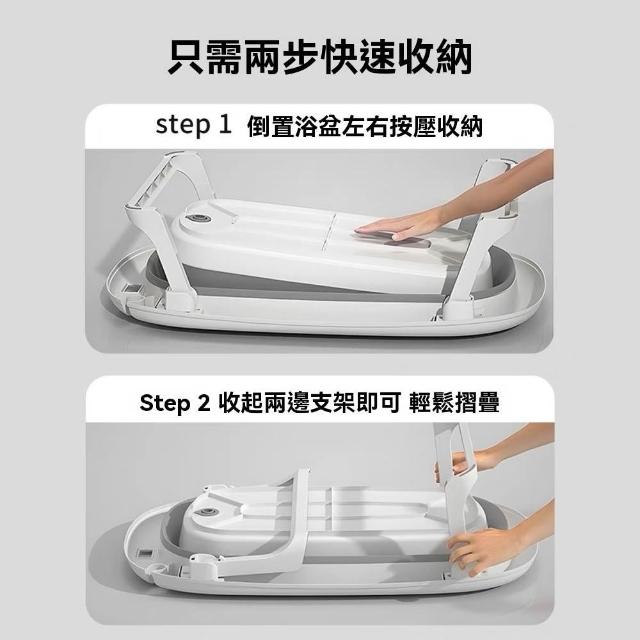 只需兩步快速收納

step 1 倒置浴盆左右按壓收納

Step 2 收起兩邊支架即可 輕鬆摺疊