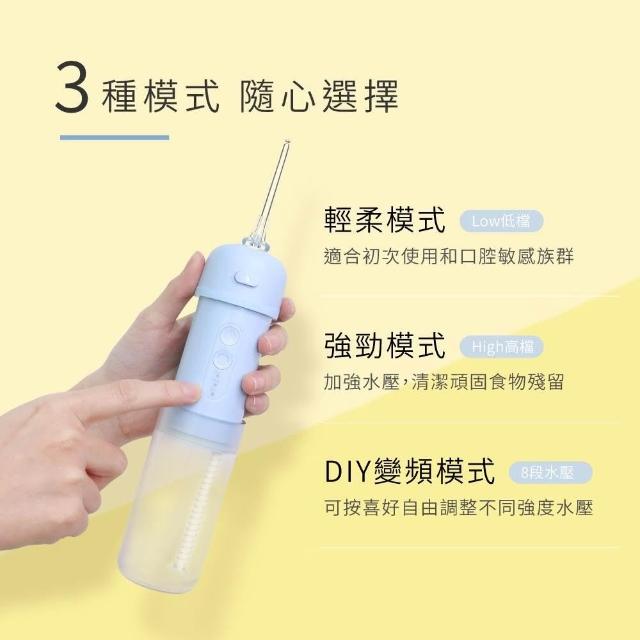 3 種模式 隨心選擇

輕柔模式 Low低檔
適合初次使用和口腔敏感族群

強勁模式 High高檔
加強水壓，清潔頑固食物殘留

DIY變頻模式 8段水壓
可按喜好自由調整不同強度水壓