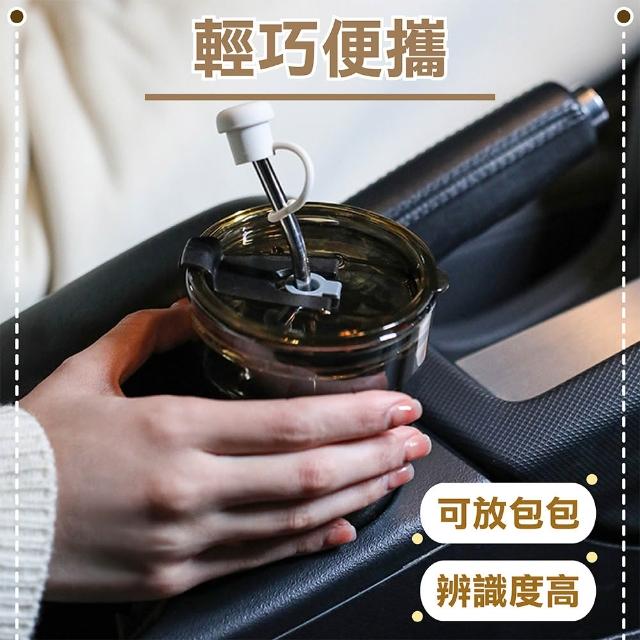 輕巧便攜

可放包包

辨識度高