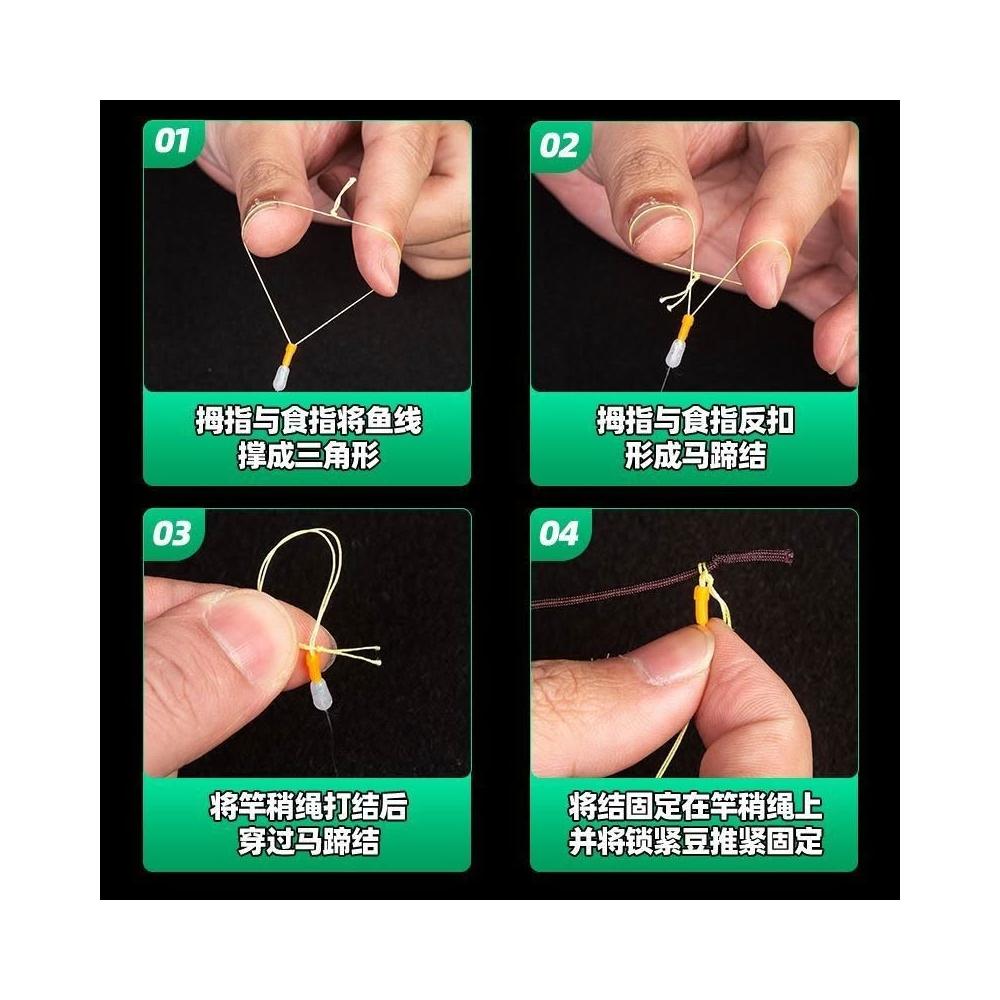 01

拇指与食指将鱼线撑成三角形

02

拇指与食指反扣形成马蹄结

03

将竿稍绳打结后穿过马蹄结

04

将结固定在竿稍绳上并将锁紧豆推紧固定