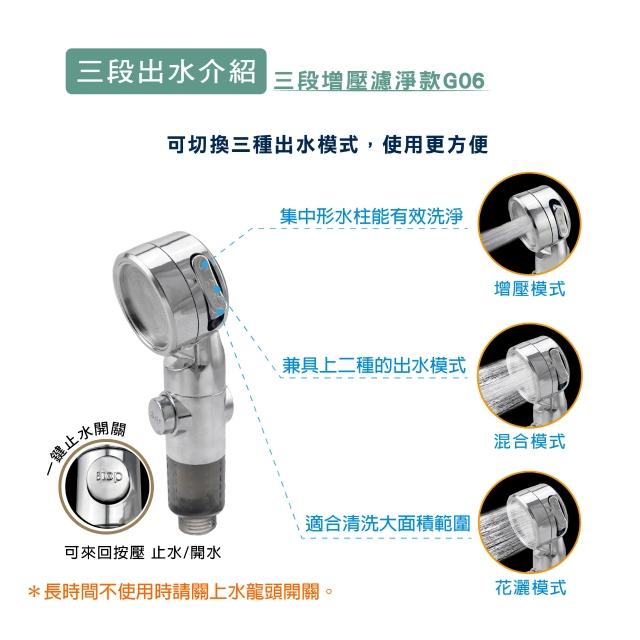 三段出水介紹

三段增壓濾淨款G06

可切換三種出水模式，使用更方便

集中形水柱能有效洗淨

增壓模式

兼具上二種的出水模式

混合模式

適合清洗大面積範圍

花灑模式

一鍵止水開關

stop

可來回按壓 止水/開水

＊長時間不使用時請關上水龍頭開關。