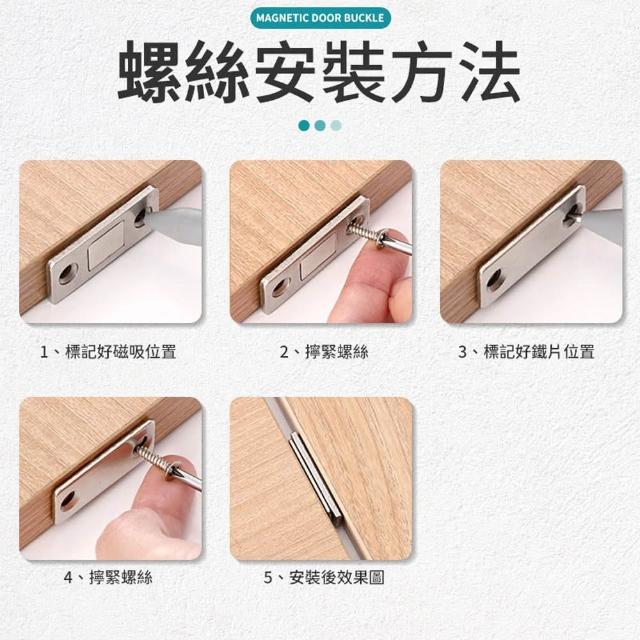 MAGNETIC DOOR BUCKLE

螺絲安裝方法

1、標記好磁吸位置

2、擰緊螺絲

3、標記好鐵片位置

4、擰緊螺絲

5、安裝後效果圖