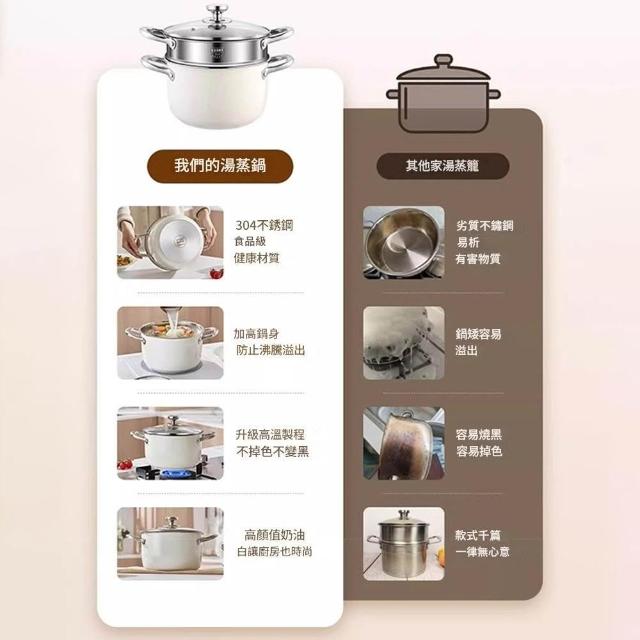 我們的湯蒸鍋

304不銹鋼
食品級
健康材質

加高鍋身
防止沸騰溢出

升級高溫製程
不掉色不變黑

高顏值奶油
白讓廚房也時尚

其他家湯蒸籠

劣質不鏽鋼
易析
有害物質

鍋矮容易
溢出

容易燒黑
容易掉色

款式千篇
一律無心意