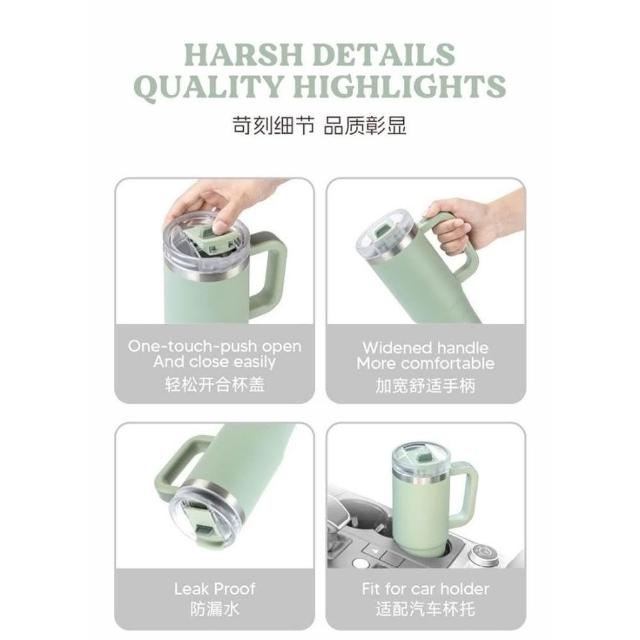 HARSH DETAILS
QUALITY HIGHLIGHTS

苛刻细节 品质彰显

One-touch-push open
And close easily
轻松开合杯盖

Widened handle
More comfortable
加宽舒适手柄

Leak Proof
防漏水

Fit for car holder
适配汽车杯托