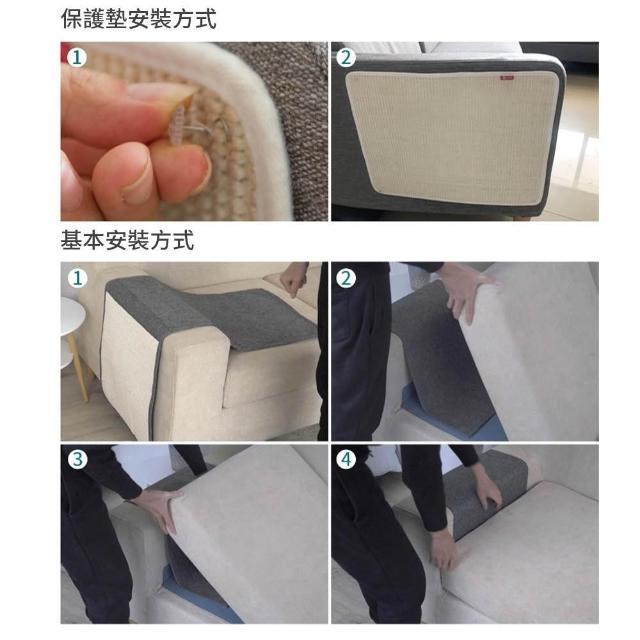 保護墊安裝方式

1

2

基本安裝方式

1

2

3

4