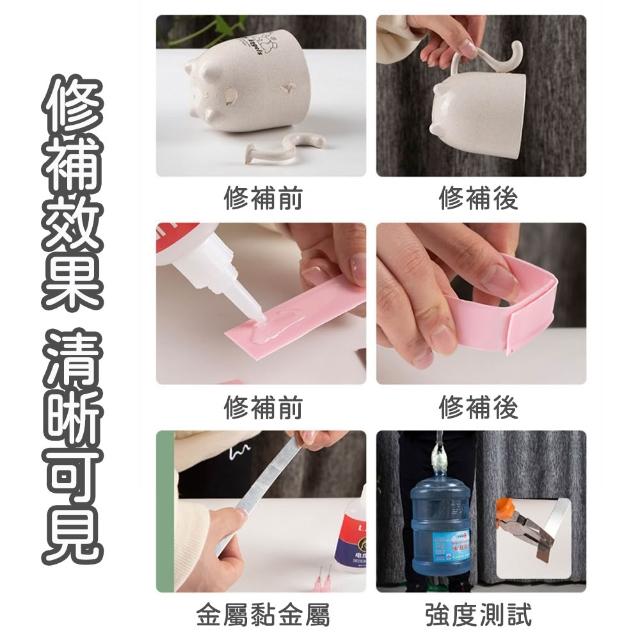 修補效果 清晰可見

修補前

修補後

修補前

修補後

金屬黏金屬

強度測試