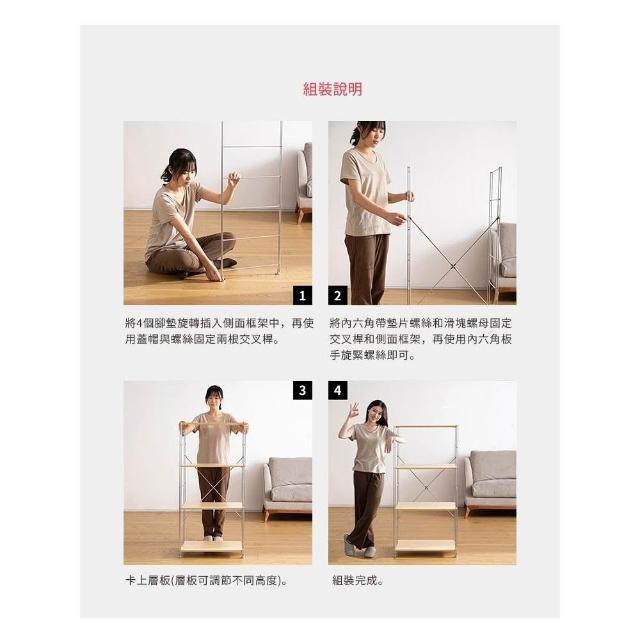 組裝說明

1

將4個腳墊旋轉插入側面框架中，再使用蓋帽與螺絲固定兩根交叉桿。

2

將內六角帶墊片螺絲和滑塊螺母固定交叉桿和側面框架，再使用內六角板手旋緊螺絲即可。

3

卡上層板(層板可調節不同高度)。

4

組裝完成。