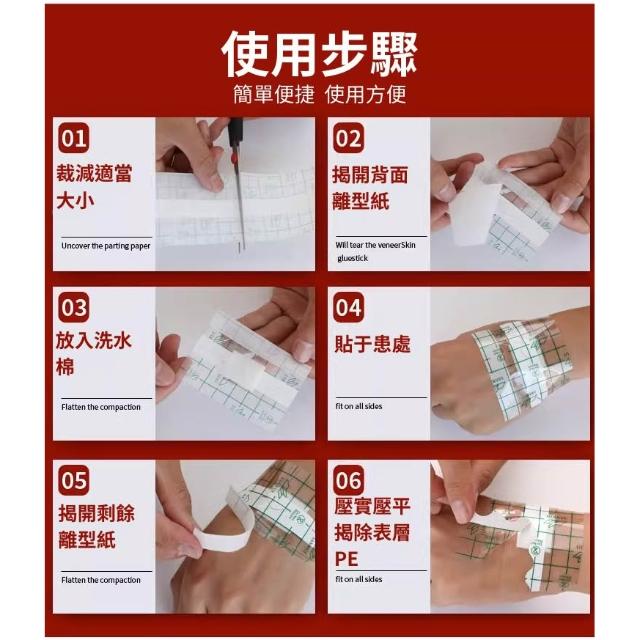 使用步驟
簡單便捷 使用方便

01
裁減適當大小
Uncover the parting paper

02
揭開背面離型紙
Will tear the veneerSkin gluestick

03
放入洗水棉
Flatten the compaction

04
貼于患處
fit on all sides

05
揭開剩餘離型紙
Flatten the compaction

06
壓實壓平揭除表層PE
fit on all sides