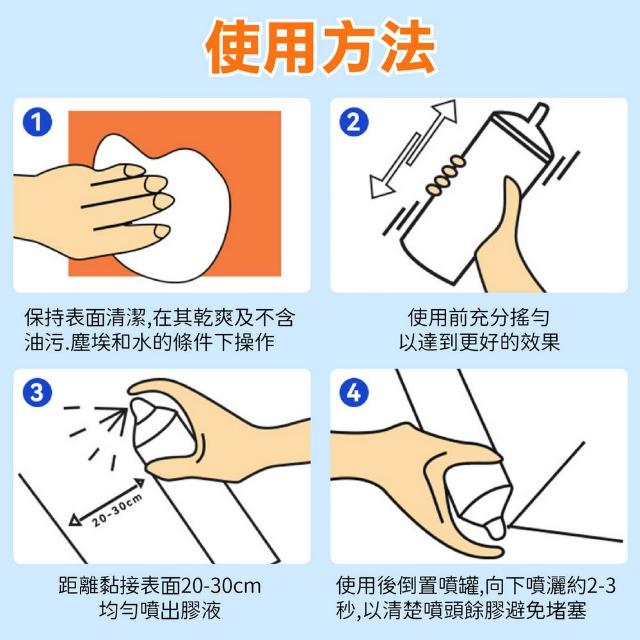 使用方法

1

保持表面清潔,在其乾爽及不含油污.塵埃和水的條件下操作

2

使用前充分搖勻
以達到更好的效果

3

20-30cm

距離黏接表面20-30cm
均勻噴出膠液

4

使用後倒置噴罐,向下噴灑約2-3秒,以清楚噴頭餘膠避免堵塞