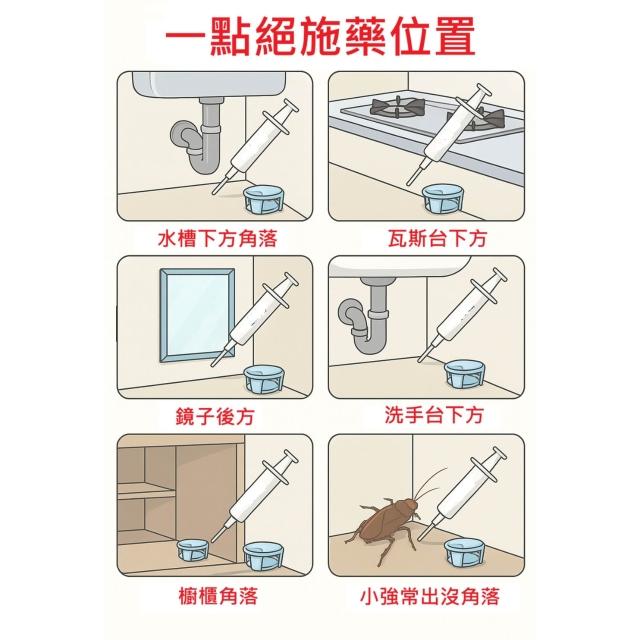 一點絕施藥位置

水槽下方角落

瓦斯台下方

鏡子後方

洗手台下方

櫥櫃角落

小強常出沒角落