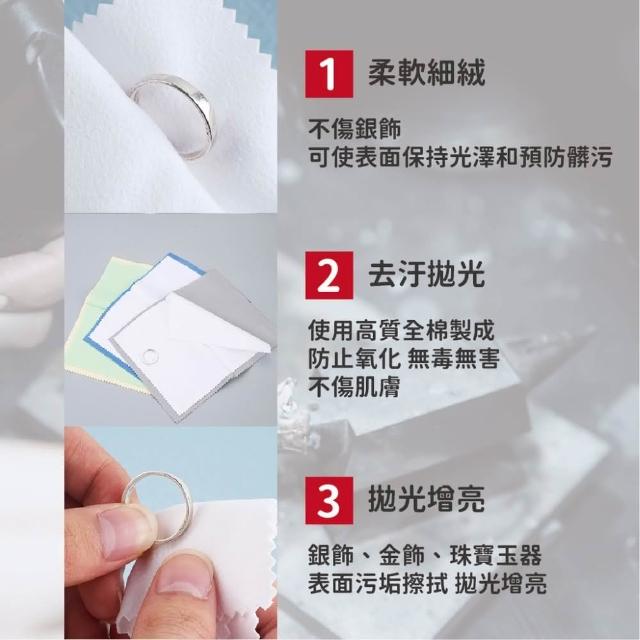 1 柔軟細絨

不傷銀飾
可使表面保持光澤和預防髒污

2 去汙拋光

使用高質全棉製成
防止氧化 無毒無害
不傷肌膚

3 拋光增亮

銀飾、金飾、珠寶玉器
表面污垢擦拭 拋光增亮