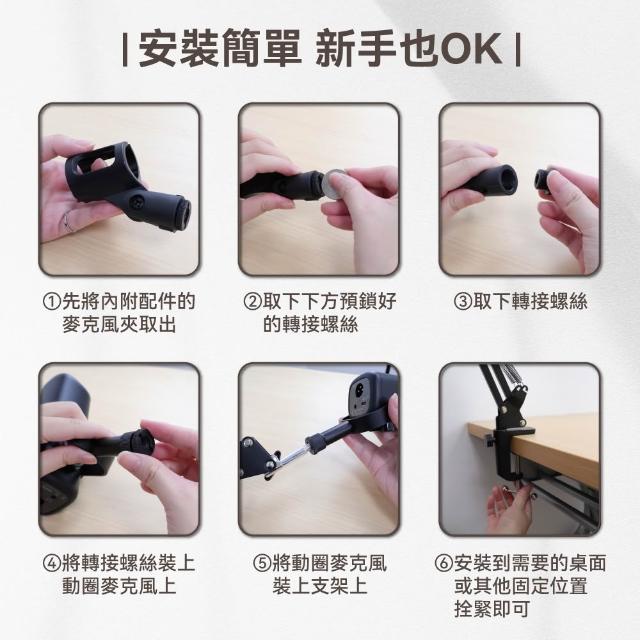 | 安裝簡單 新手也OK |

①先將內附配件的麥克風夾取出

②取下下方預鎖好的轉接螺絲

③取下轉接螺絲

④將轉接螺絲裝上動圈麥克風上

⑤將動圈麥克風裝上支架上

⑥安裝到需要的桌面或其他固定位置拴緊即可