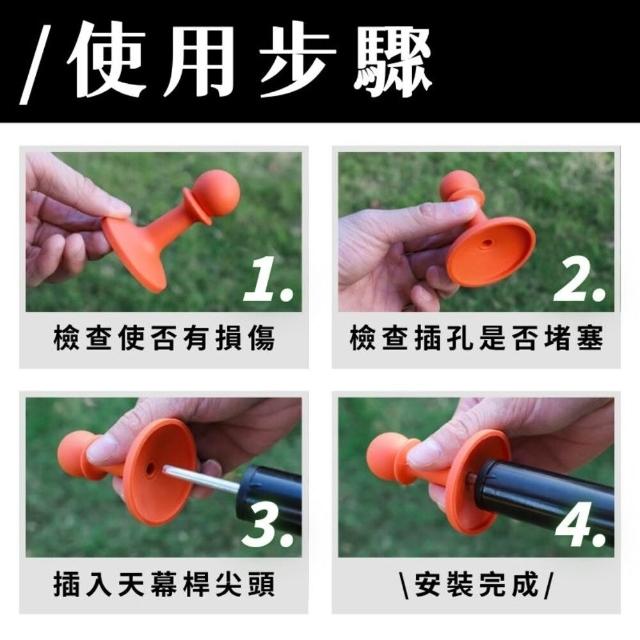 /使用步驟

1.
檢查使否有損傷

2.
檢查插孔是否堵塞

3.
插入天幕桿尖頭

4.
\安裝完成/