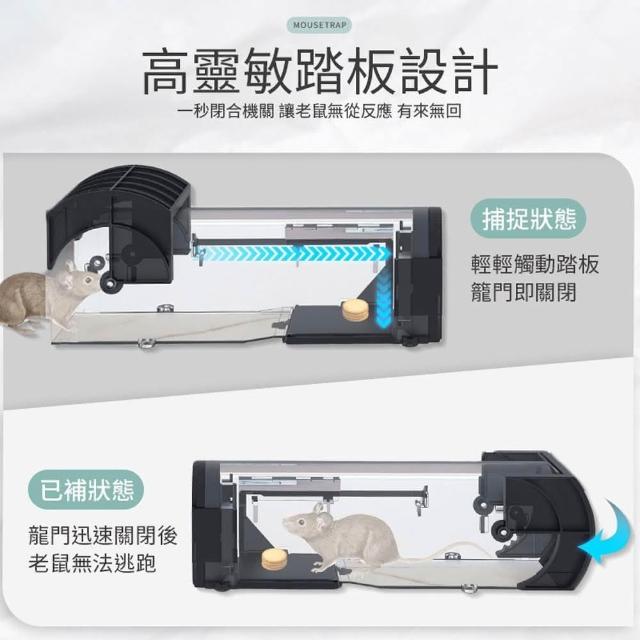 MOUSETRAP

高靈敏踏板設計

一秒閉合機關 讓老鼠無從反應 有來無回

捕捉狀態

輕輕觸動踏板
籠門即關閉

已補狀態

籠門迅速關閉後
老鼠無法逃跑